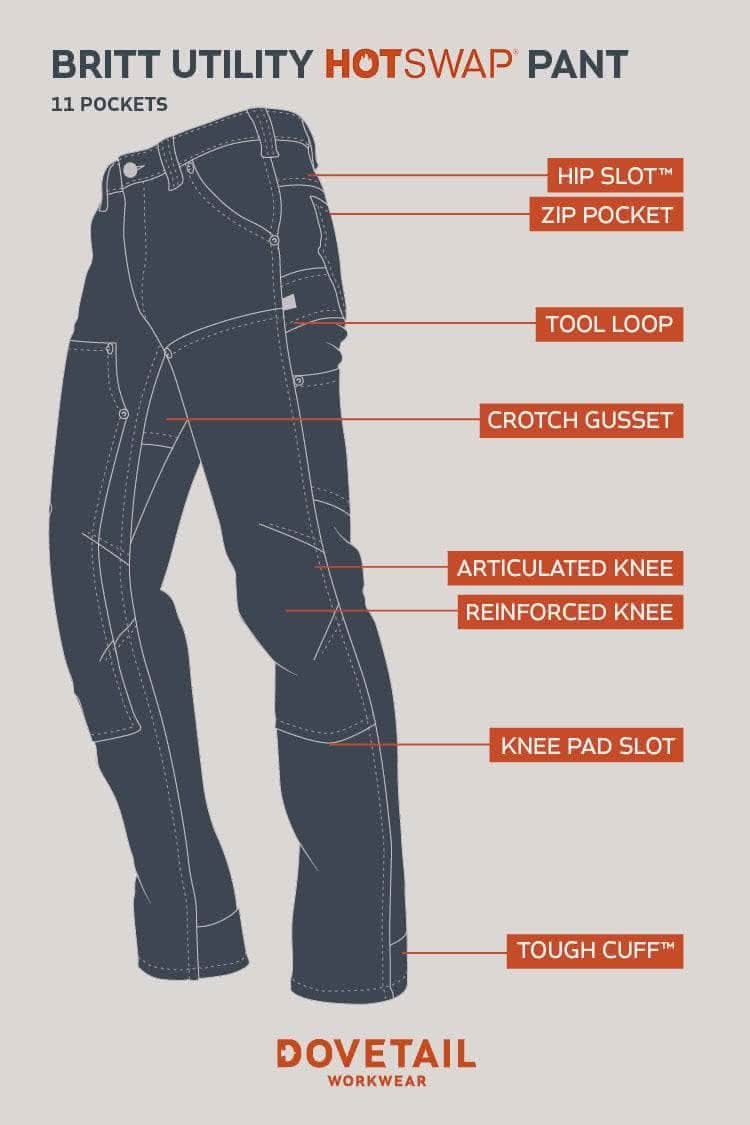 BRITT UTILITY HOTSWAP® PANT

11 POCKETS

HIP SLOT™

ZIP POCKET

TOOL LOOP

CROTCH GUSSET

ARTICULATED KNEE

REINFORCED KNEE

KNEE PAD SLOT

TOUGH CUFF™

DOVETAIL
WORKWEAR